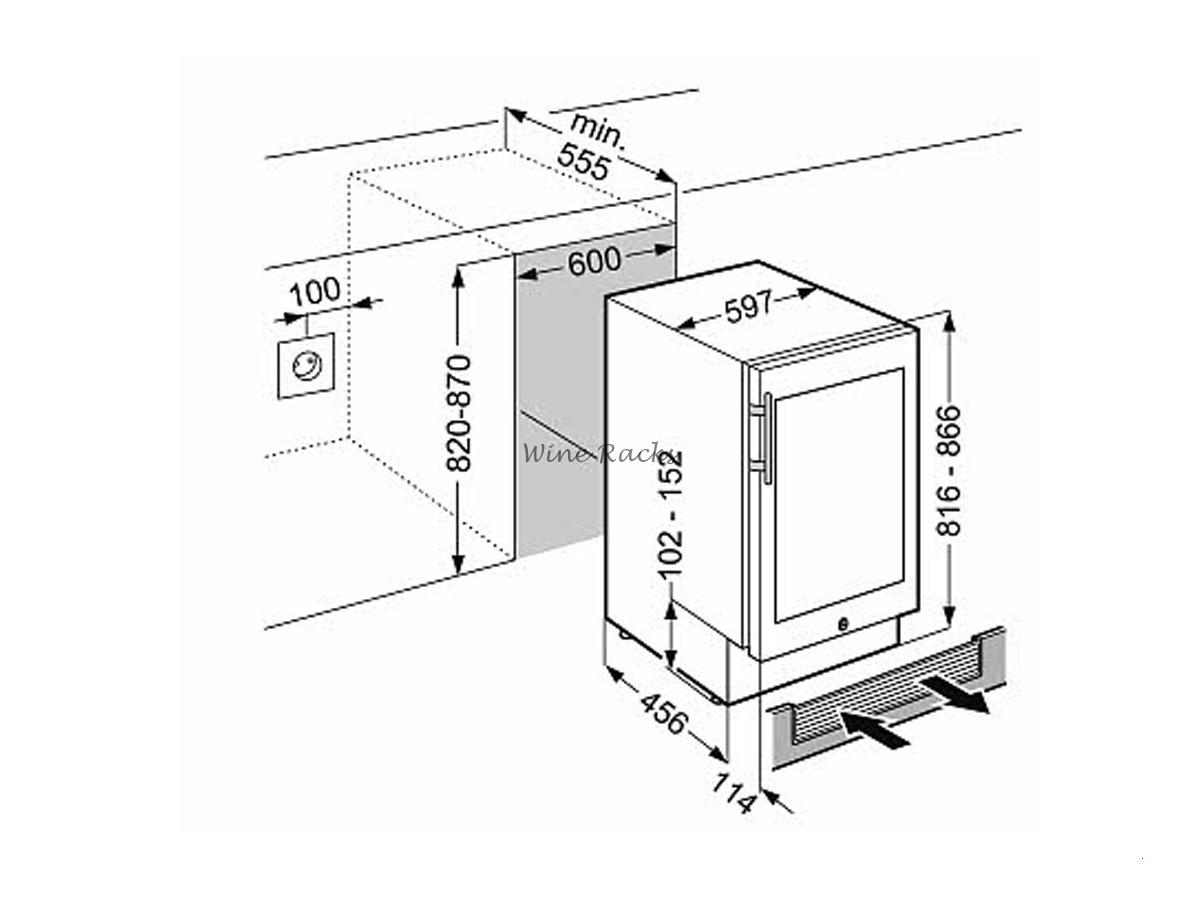 min.
555
600
100
597
820-870
Wine-Racks
102 - 152
816 - 866
456
114